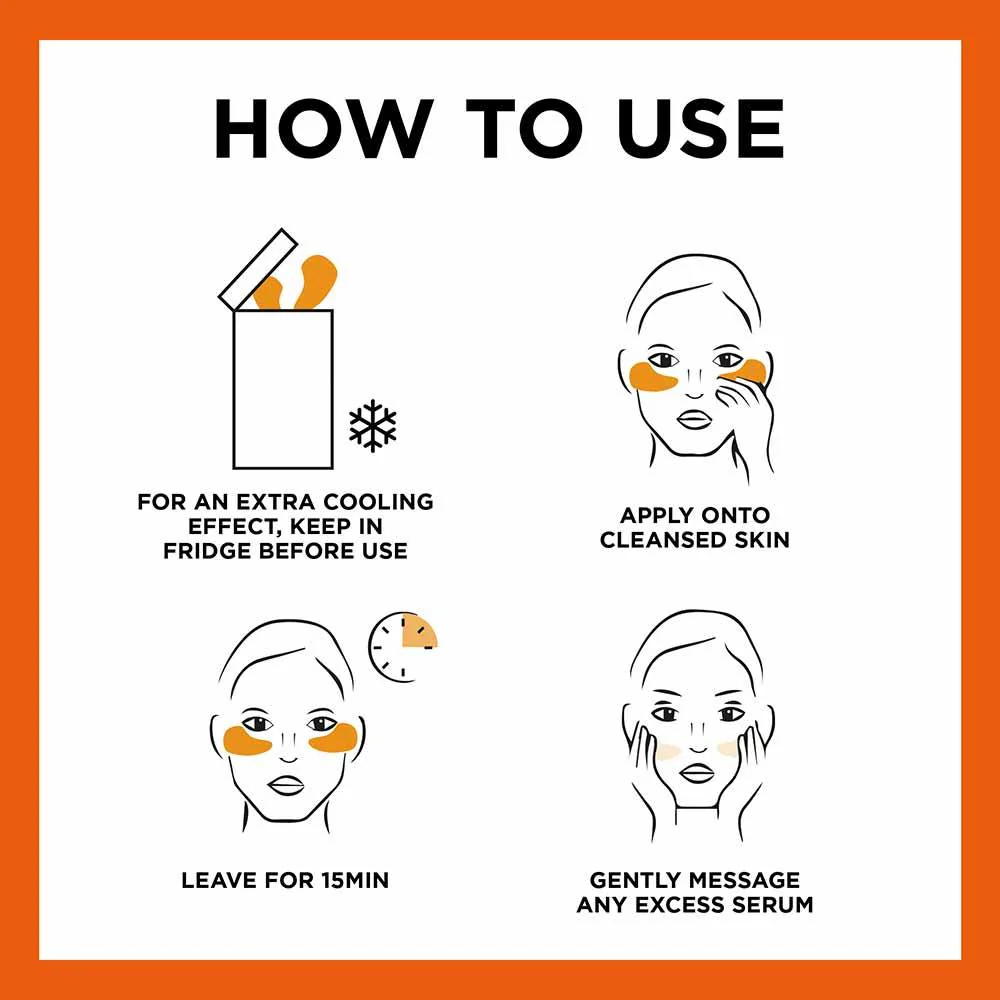 HOW TO USE

FOR AN EXTRA COOLING EFFECT, KEEP IN FRIDGE BEFORE USE

APPLY ONTO CLEANSED SKIN

LEAVE FOR 15MIN

GENTLY MESSAGE ANY EXCESS SERUM